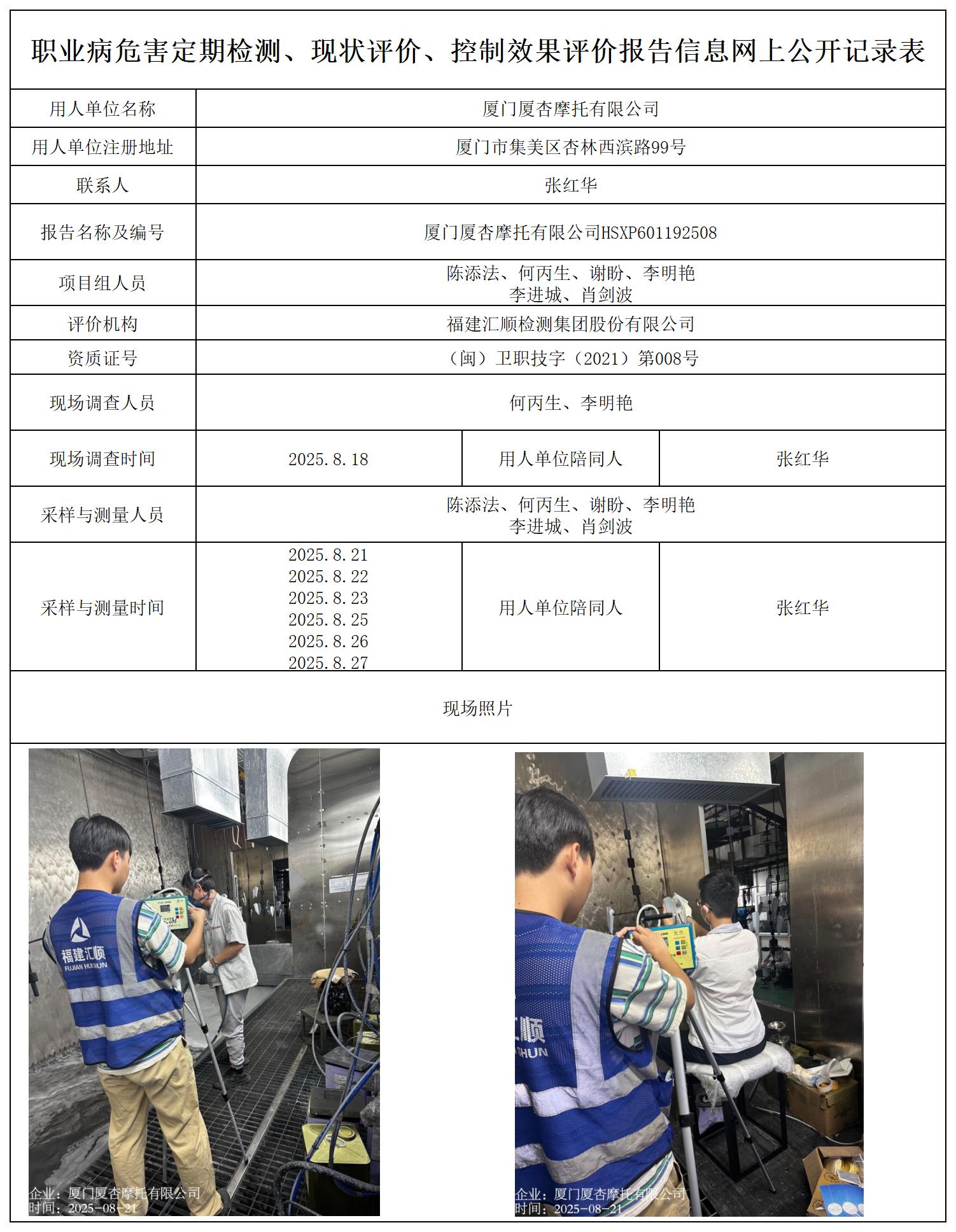 职业病危害定期检测、现状评价、控制效果评价报告信息网上公开记录表

| 用人单位名称 | 厦门厦杏摩托有限公司 | | |
|---|---|---|---|
| 用人单位注册地址 | 厦门市集美区杏林西滨路99号 | | |
| 联系人 | 张红华 | | |
| 报告名称及编号 | 厦门厦杏摩托有限公司HSXP601192508 | | |
| 项目组人员 | 陈添法、何丙生、谢盼、李明艳 李进城、肖剑波 | | |
| 评价机构 | 福建汇顺检测集团股份有限公司 | | |
| 资质证号 | （闽）卫职技字（2021）第008号 | | |
| 现场调查人员 | 何丙生、李明艳 | | |
| 现场调查时间 | 2025.8.18 | 用人单位陪同人 | 张红华 |
| 采样与测量人员 | 陈添法、何丙生、谢盼、李明艳 李进城、肖剑波 | | |
| 采样与测量时间 | 2025.8.21 2025.8.22 2025.8.23 2025.8.25 2025.8.26 2025.8.27 | 用人单位陪同人 | 张红华 |

现场照片

福建汇顺
FUJIAN HUISHUN

企业：厦门厦杏摩托有限公司
时间：2025-08-21

汇顺
SHUN

企业：厦门厦杏摩托有限公司
时间：2025-08-21